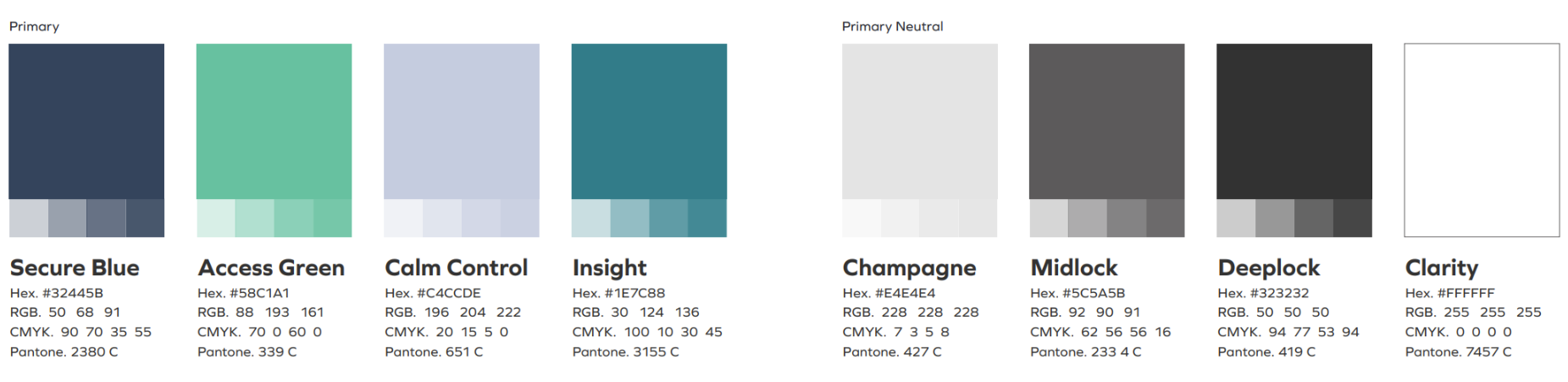 Primary

Secure Blue
Hex. #32445B
RGB. 50 68 91
CMYK. 90 70 35 55
Pantone. 2380 C

Access Green
Hex. #58C1A1
RGB. 88 193 161
CMYK. 70 0 60 0
Pantone. 339 C

Calm Control
Hex. #C4CCDE
RGB. 196 204 222
CMYK. 20 15 5 0
Pantone. 651 C

Insight
Hex. #1E7C88
RGB. 30 124 136
CMYK. 100 10 30 45
Pantone. 3155 C

Primary Neutral

Champagne
Hex. #E4E4E4
RGB. 228 228 228
CMYK. 7 3 5 8
Pantone. 427 C

Midlock
Hex. #5C5A5B
RGB. 92 90 91
CMYK. 62 56 56 16
Pantone. 233 4 C

Deeplock
Hex. #323232
RGB. 50 50 50
CMYK. 94 77 53 94
Pantone. 419 C

Clarity
Hex. #FFFFFF
RGB. 255 255 255
CMYK. 0 0 0 0
Pantone. 7457 C